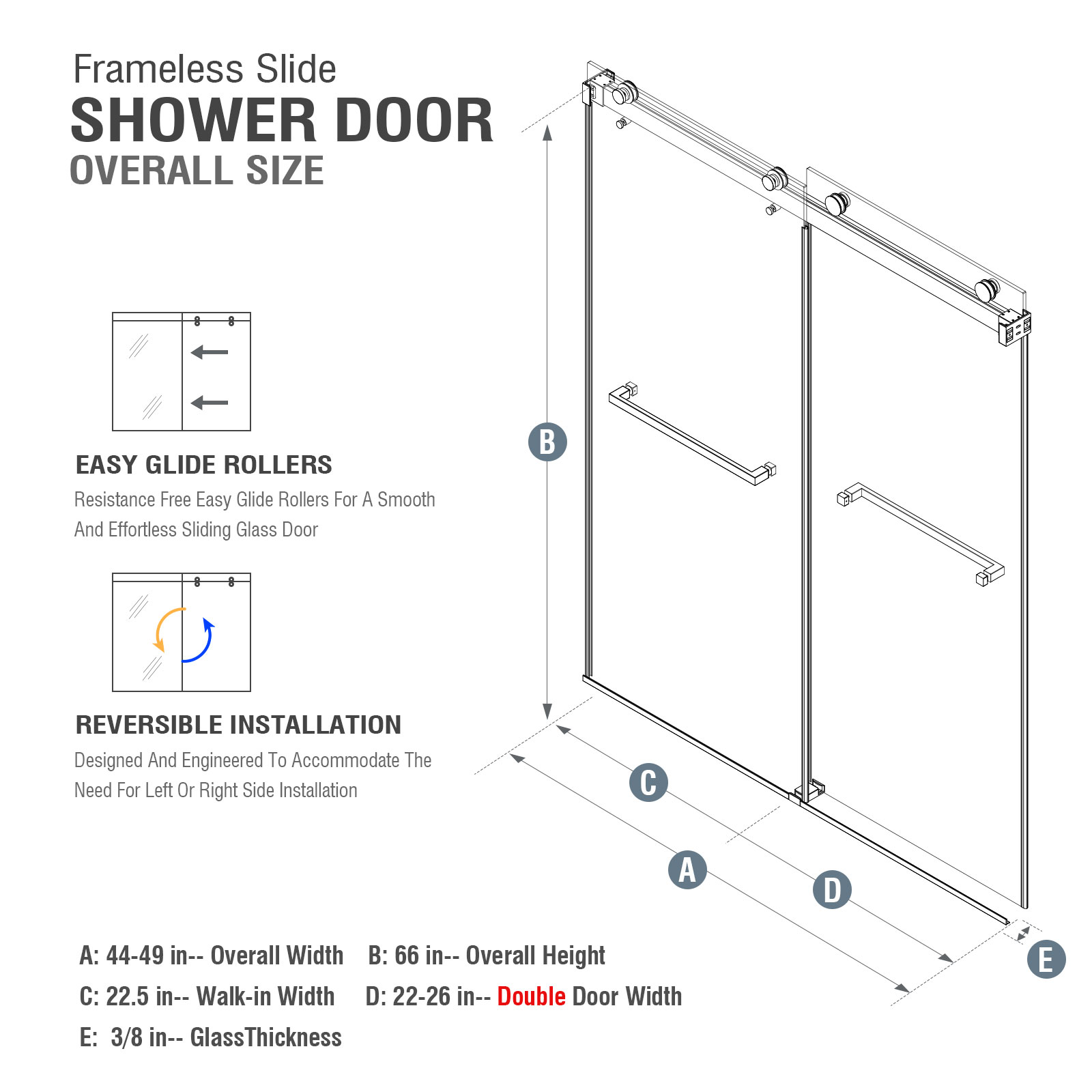 Frameless Slide
SHOWER DOOR
OVERALL SIZE

EASY GLIDE ROLLERS
Resistance Free Easy Glide Rollers For A Smooth And Effortless Sliding Glass Door

REVERSIBLE INSTALLATION
Designed And Engineered To Accommodate The Need For Left Or Right Side Installation

B

C

A

D

E

A: 44-49 in-- Overall Width B: 66 in-- Overall Height
C: 22.5 in-- Walk-in Width D: 22-26 in-- Double Door Width
E: 3/8 in-- GlassThickness